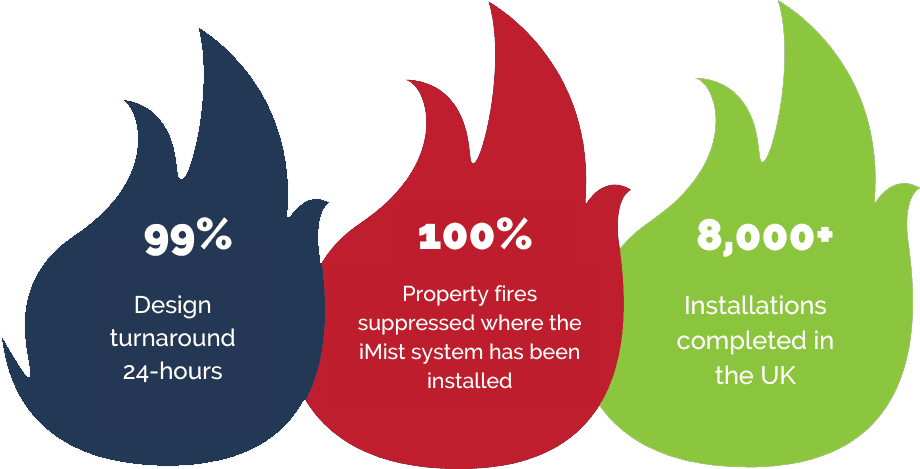 99%

Design turnaround 24-hours

100%

Property fires suppressed where the iMist system has been installed

8,000+

Installations completed in the UK